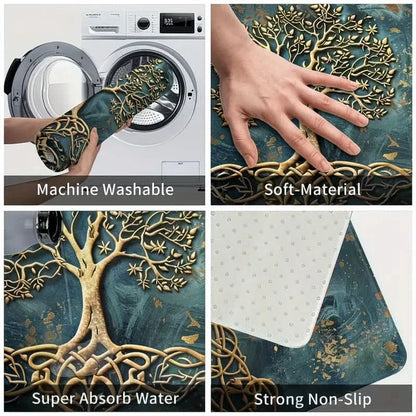 Machine Washable

Soft-Material

Super Absorb Water

Strong Non-Slip