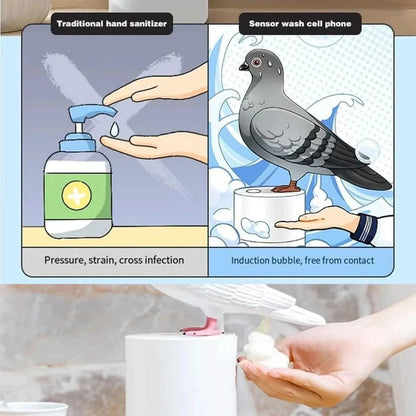 Traditional hand sanitizer

Pressure, strain, cross infection

Sensor wash cell phone

Induction bubble, free from contact