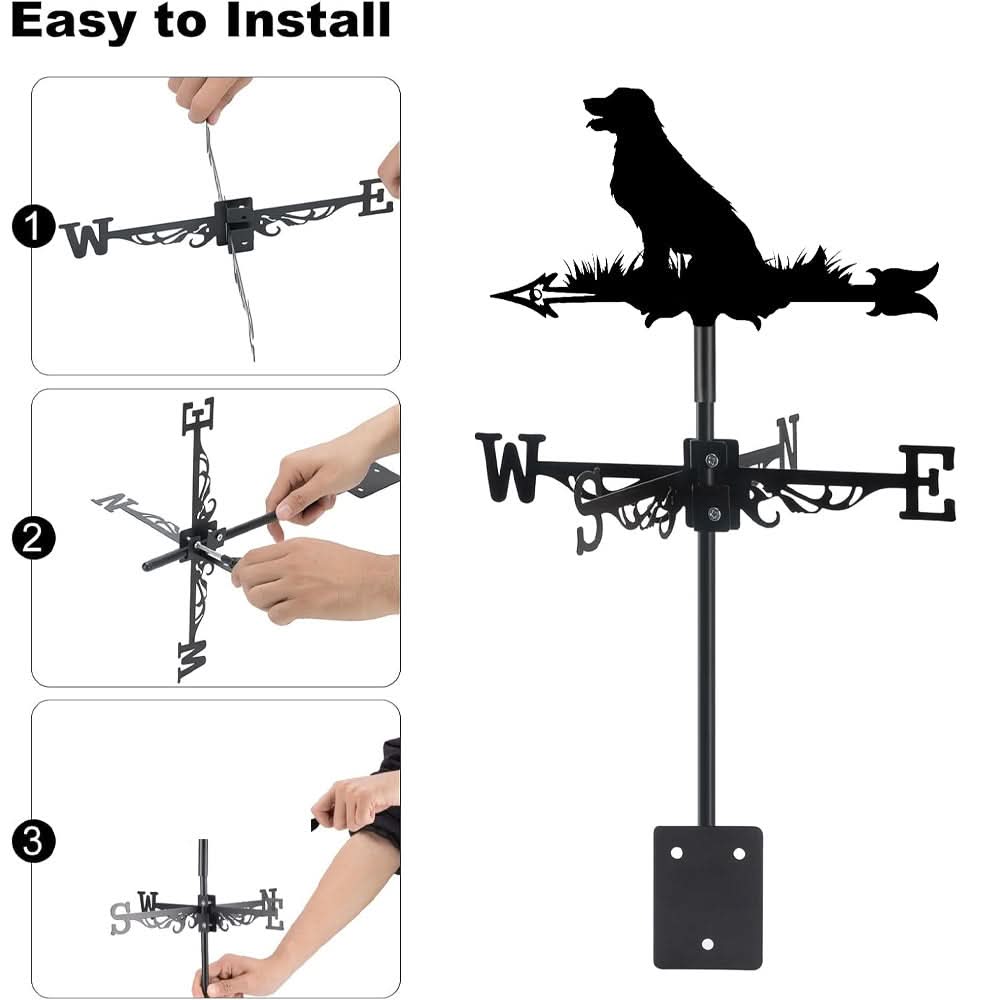 Easy to Install

1
W E

2
E N W

3
S W N E

W S N E