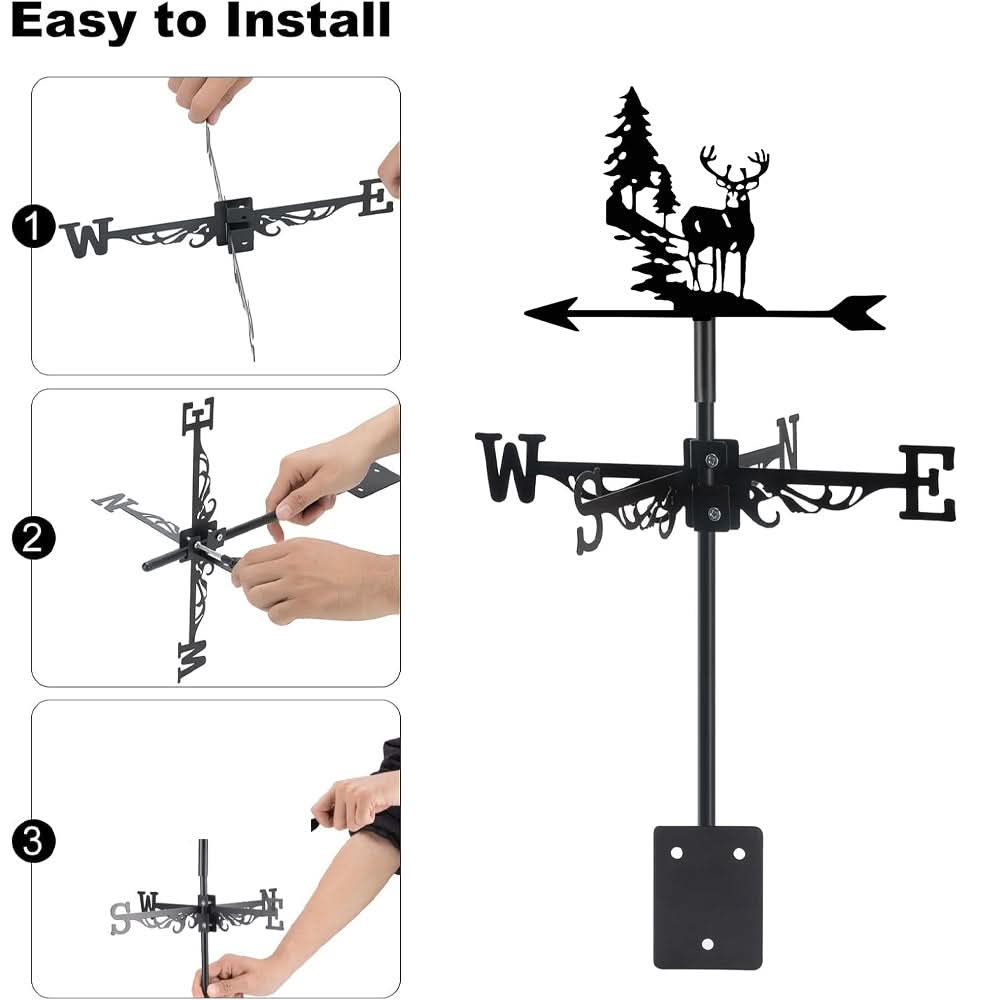 Easy to Install

1
W E

2
E N W

3
S W N E

W S N E