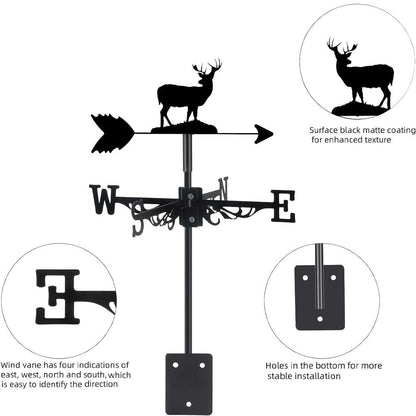 Surface black matte coating for enhanced texture

W

N

S

E

E

Wind vane has four indications of east, west, north and south,which is easy to identify the direction

Holes in the bottom for more stable installation