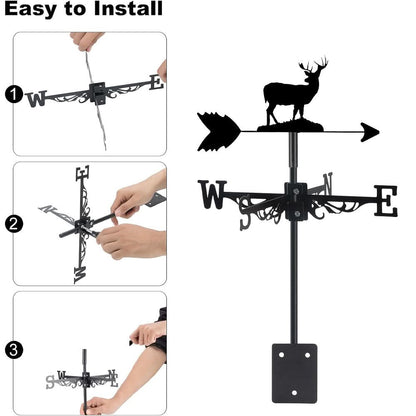 Easy to Install

1

W E

2

E N S

3

S W N E

W S N E