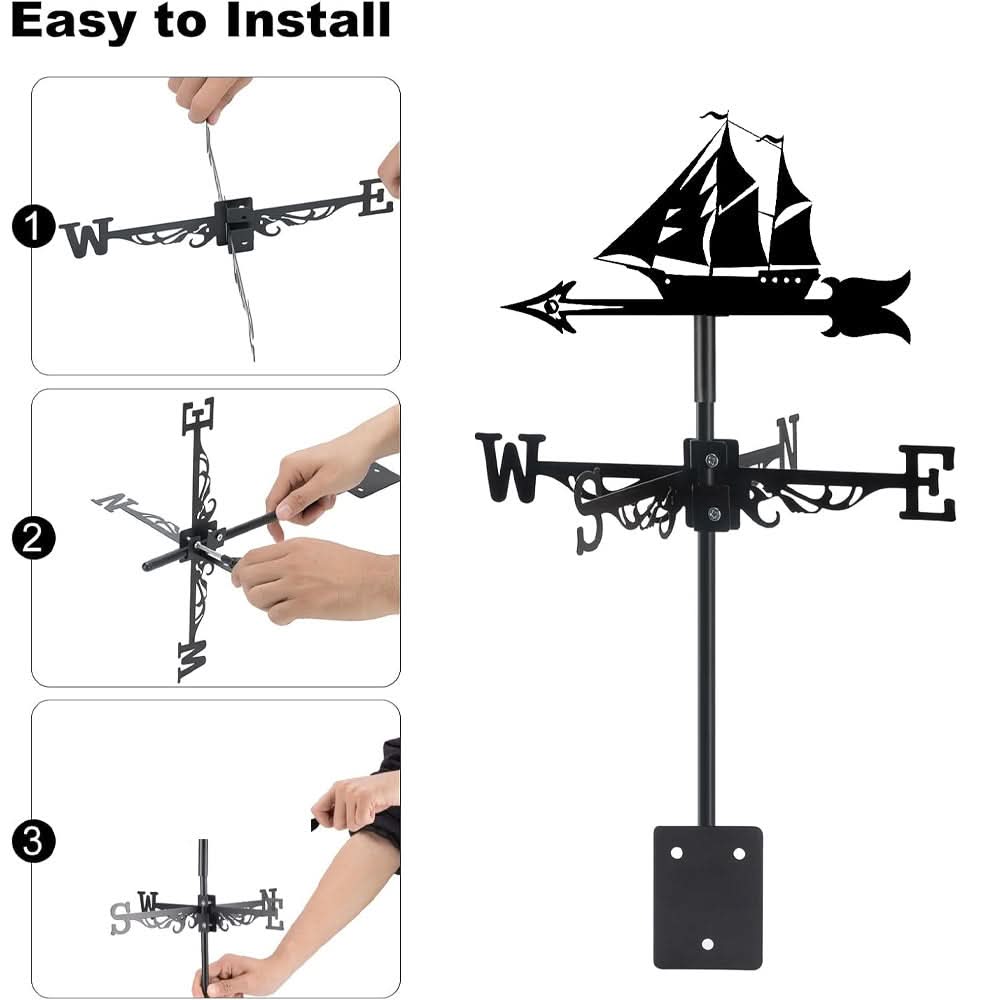 Easy to Install

1
W E

2
E N W

3
S W N E

W S N E