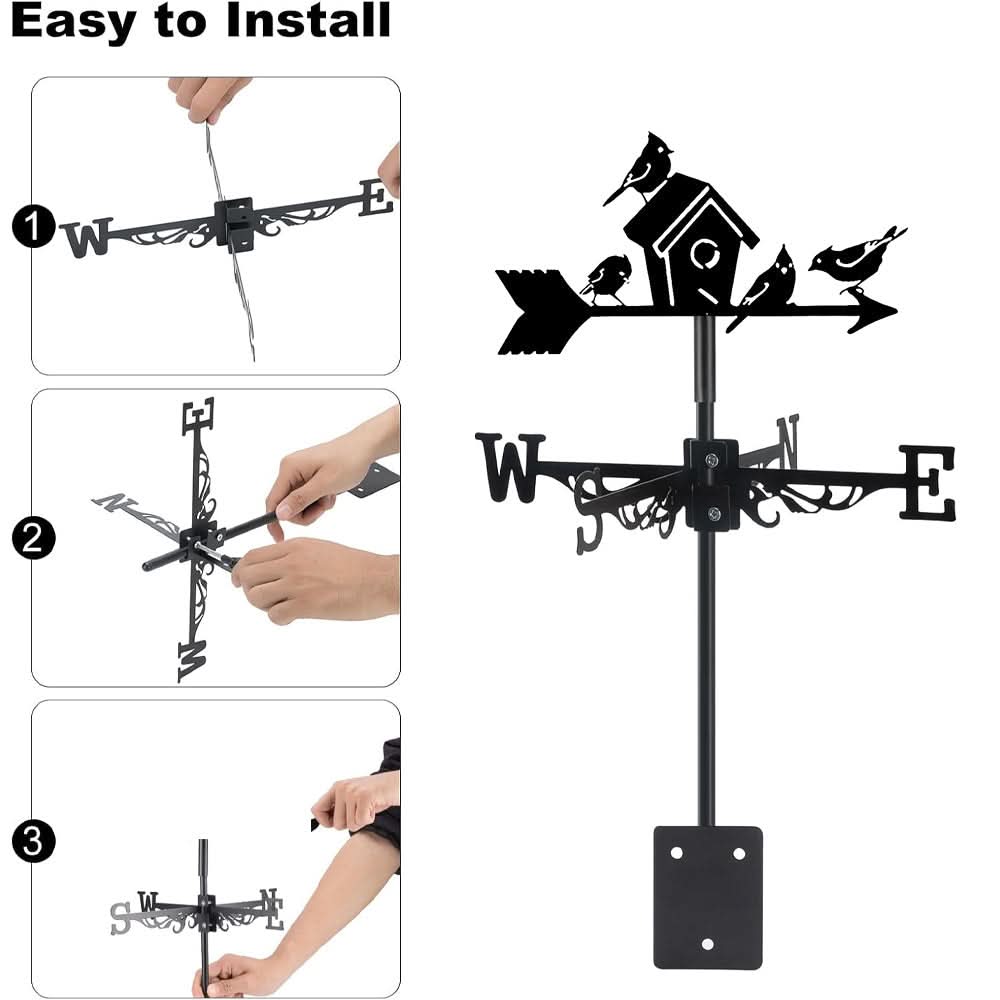 Easy to Install

1
W E

2
E N W

3
S W N E

W S N E