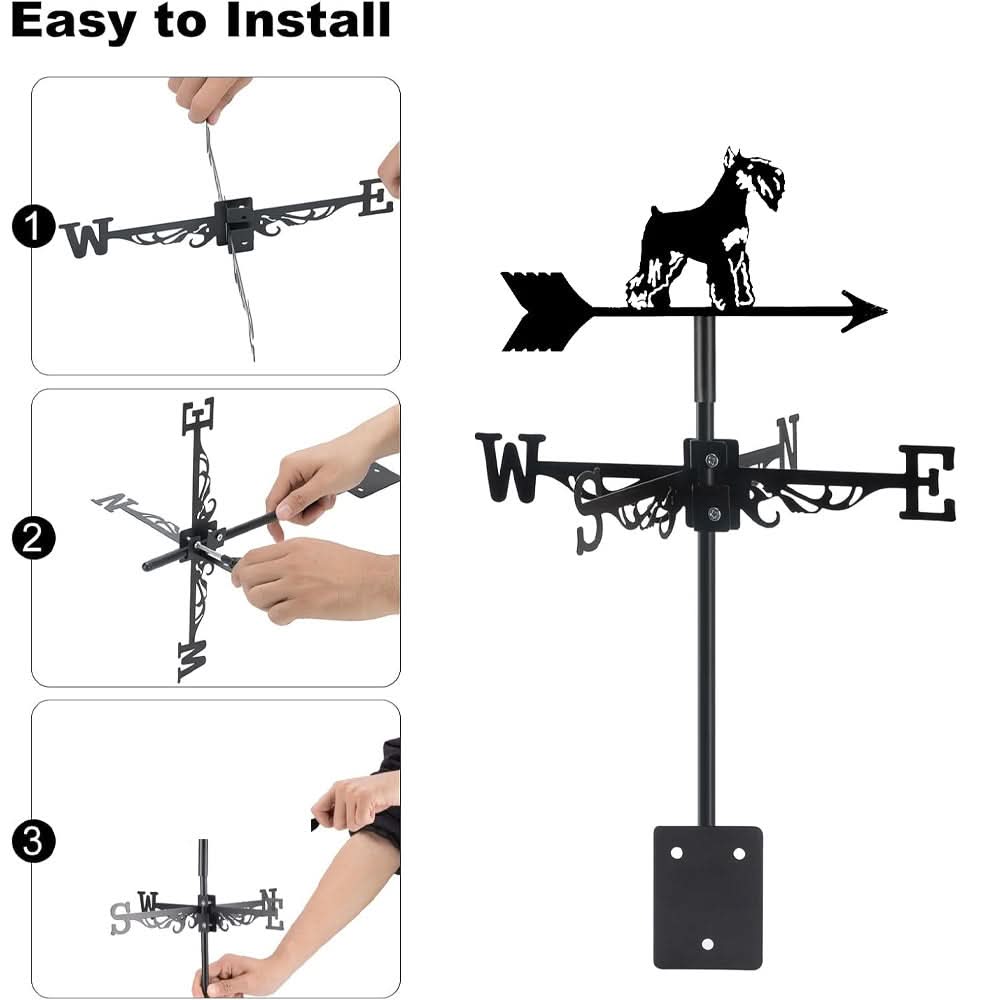 Easy to Install

1
W E

2
E N W

3
S W N E

W S N E