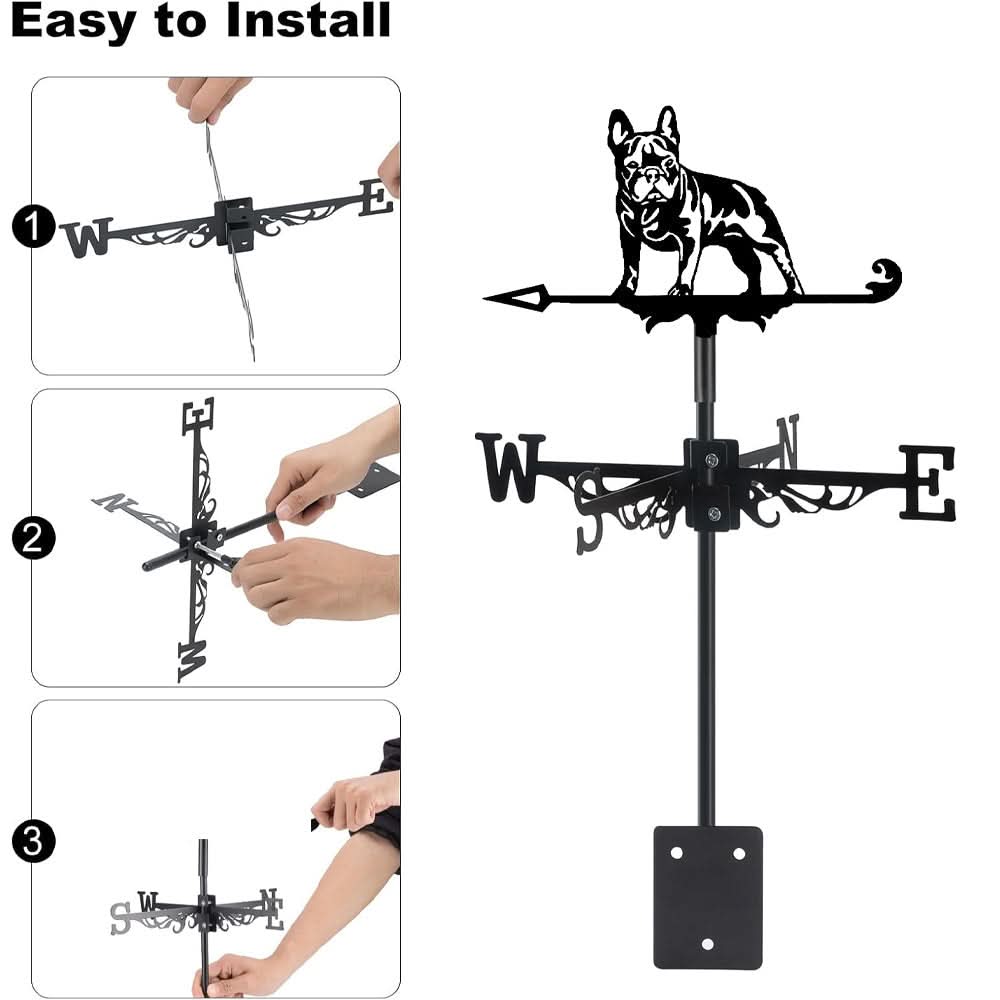 Easy to Install

1
W E

2
E N W

3
S W N E

W S N E