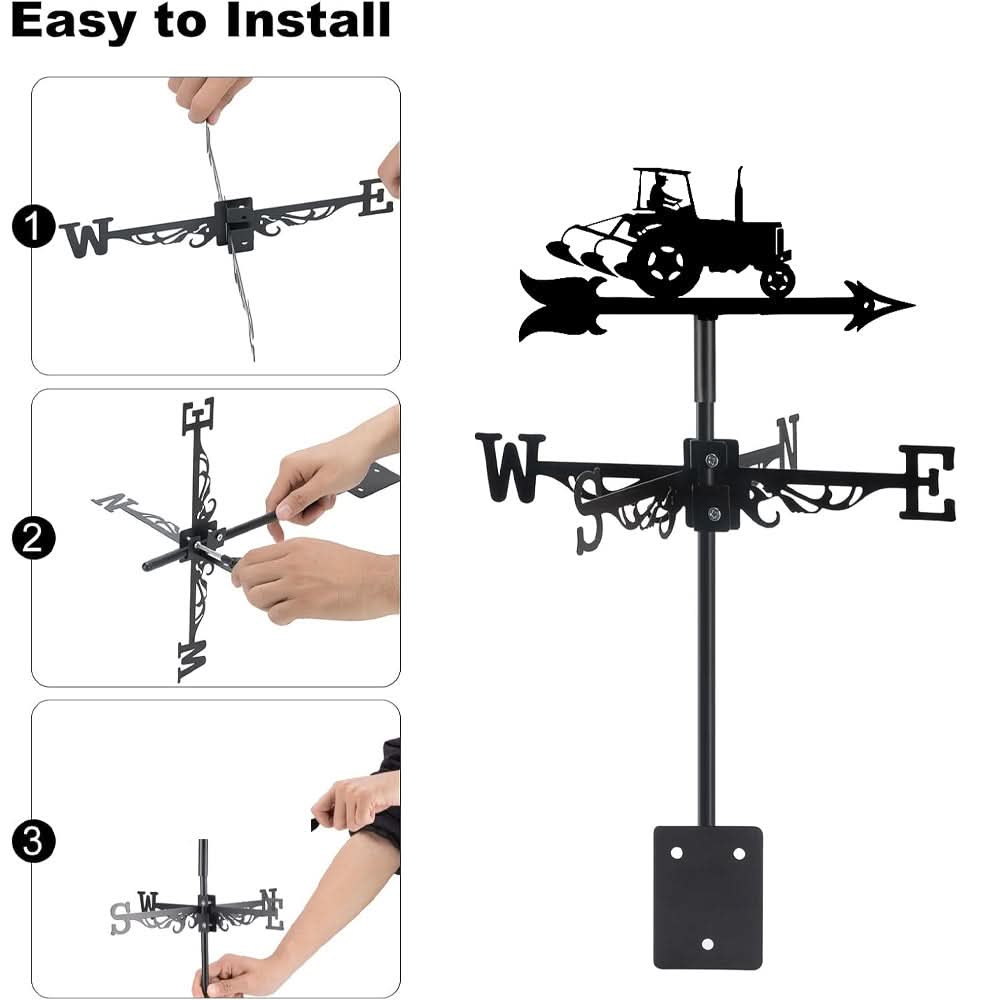 Easy to Install

1
W E

2
E N W

3
S W N E

W S N E