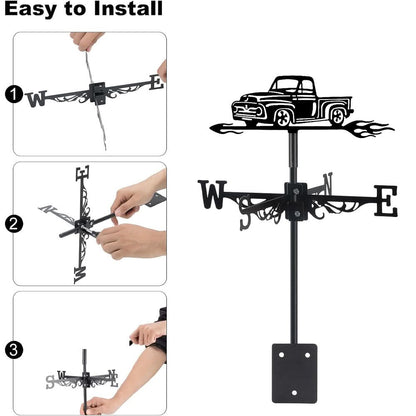 Easy to Install

1
W E

2
E N W

3
S W N E

W S N E