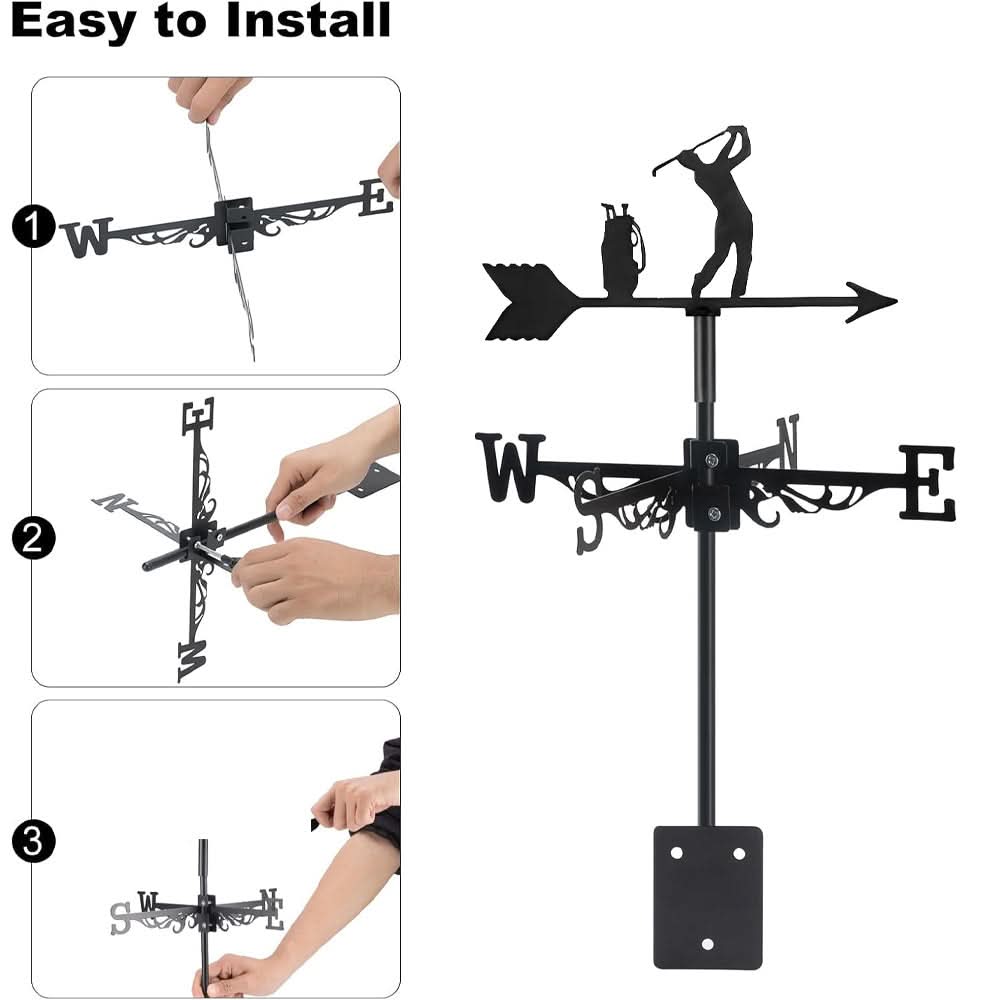 Easy to Install

1

W E

2

E N W

3

S W N E

W S N E