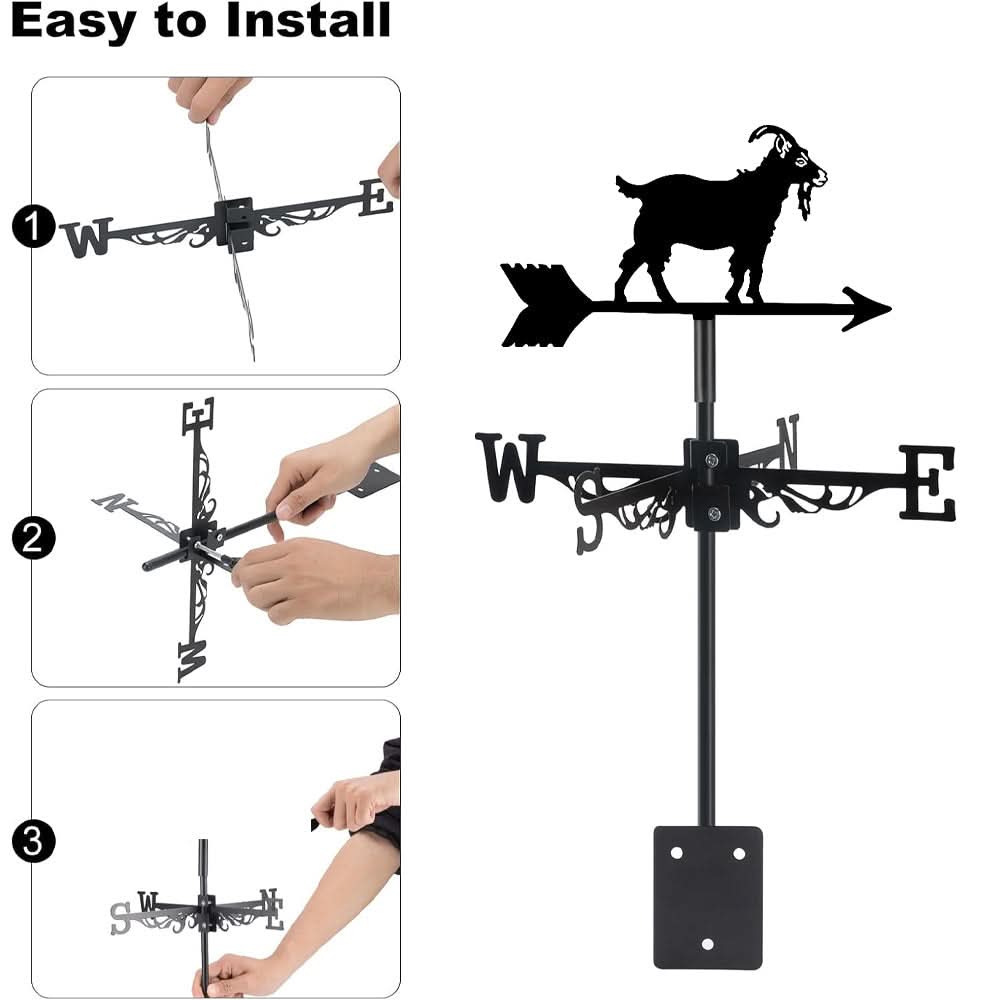 Easy to Install

1

W E

2

E N W

3

S W N E

W S N E