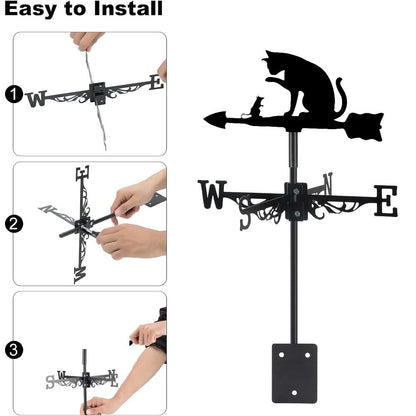 Easy to Install

1
W E

2
E N W

3
S W N E

W S N E