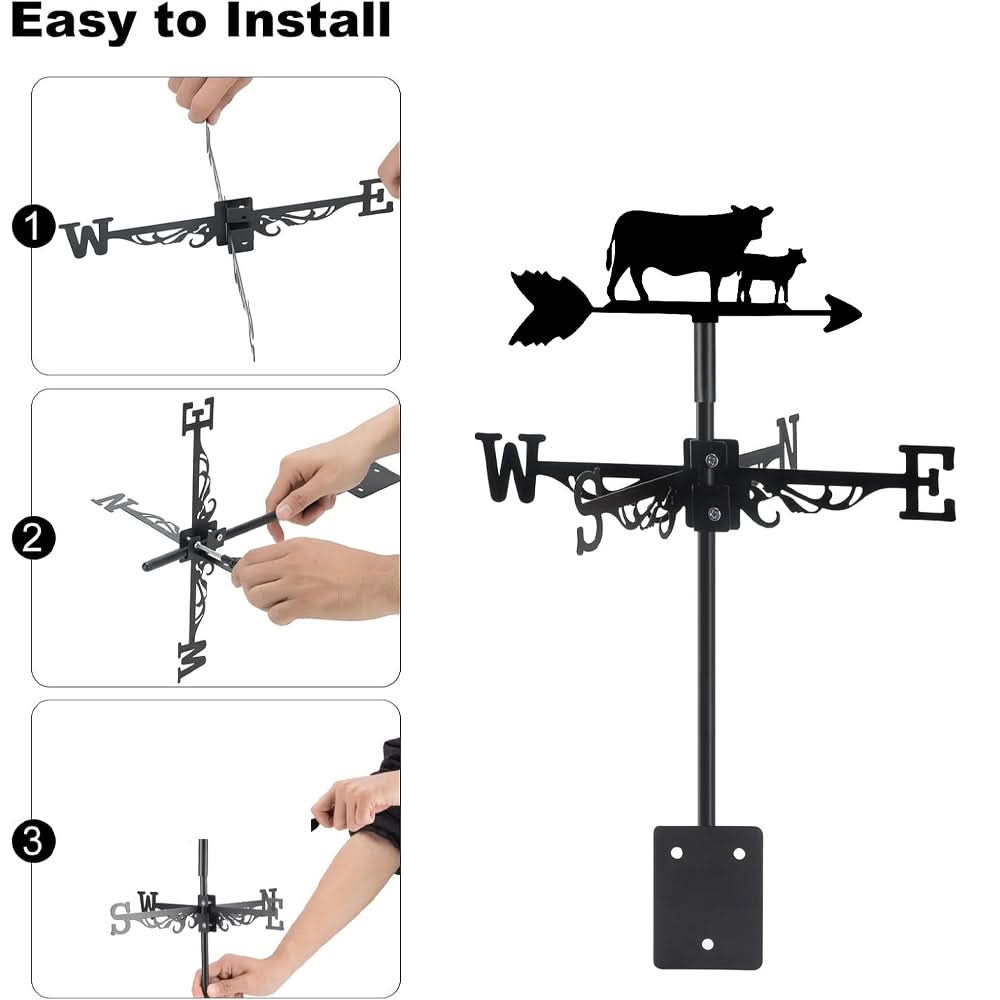 Easy to Install

1
W E

2
E N W

3
S W N E

W S N E