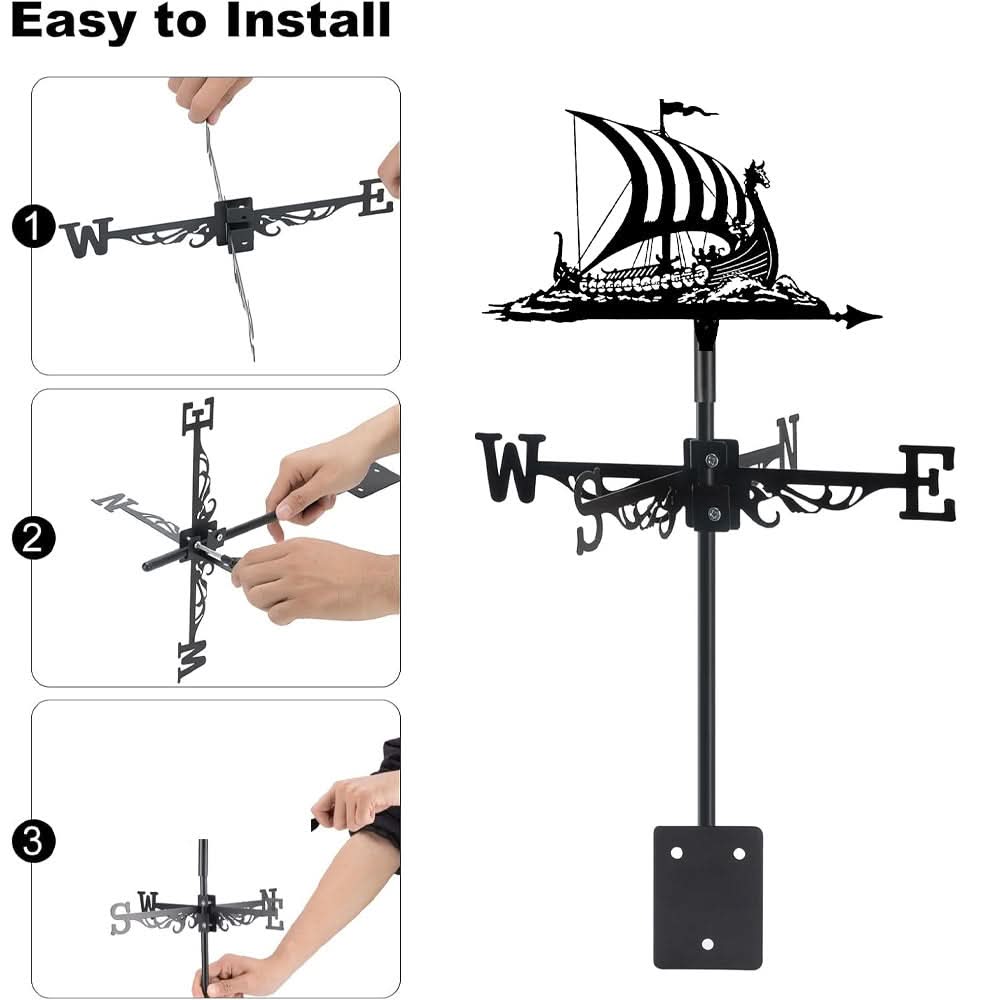 Easy to Install

1
W E

2
E N W

3
S W N E

W S N E