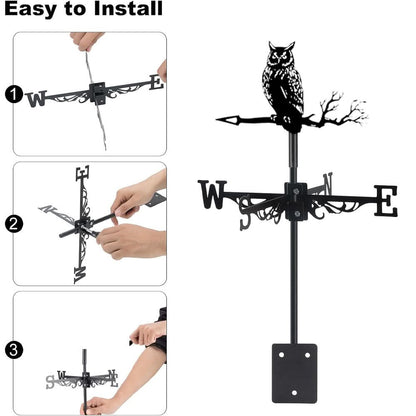 Easy to Install

1

W E

2

E N W

3

S W N E

W S N E