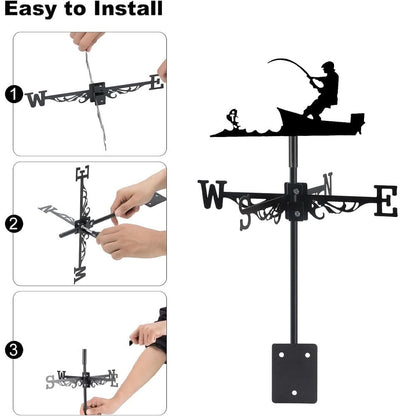 Easy to Install

1

W E

2

E N W

3

S W N E

W S N E