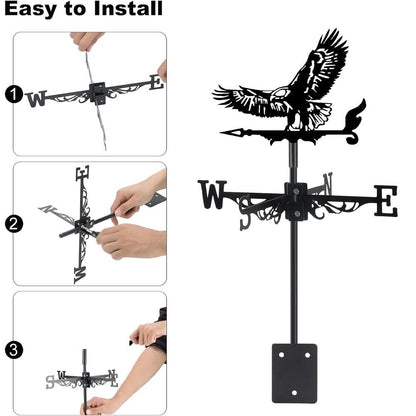 Easy to Install

1

W E

2

E N W

3

S W N E

W S N E