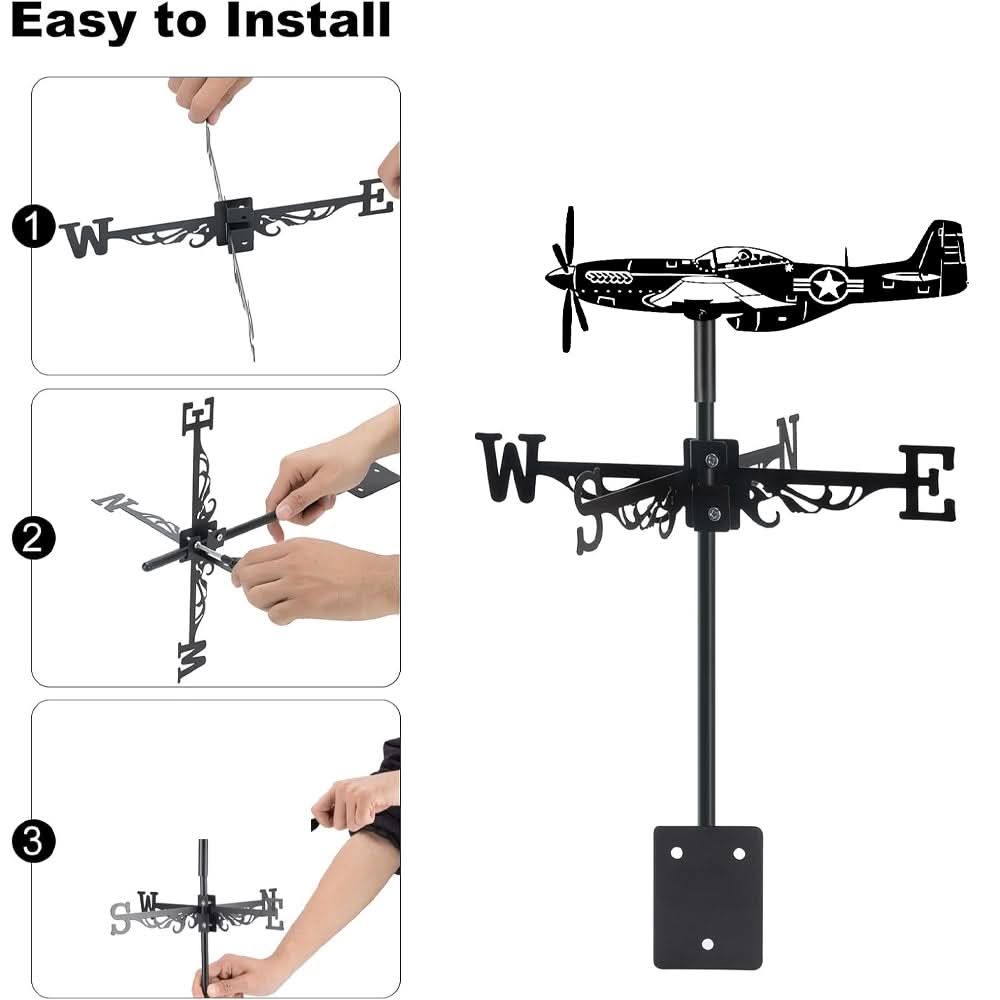 Easy to Install

1
W E

2
E N W

3
S W N E

W S N E