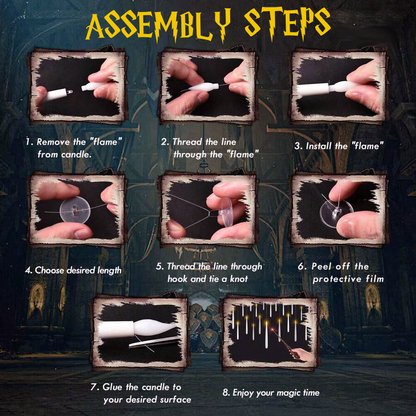 ASSEMBLY STEPS

1. Remove the "flame" from candle.

2. Thread the line through the "flame"

3. Install the "flame"

4. Choose desired length

5. Thread the line through hook and tie a knot

6. Peel off the protective film

7. Glue the candle to your desired surface

8. Enjoy your magic time