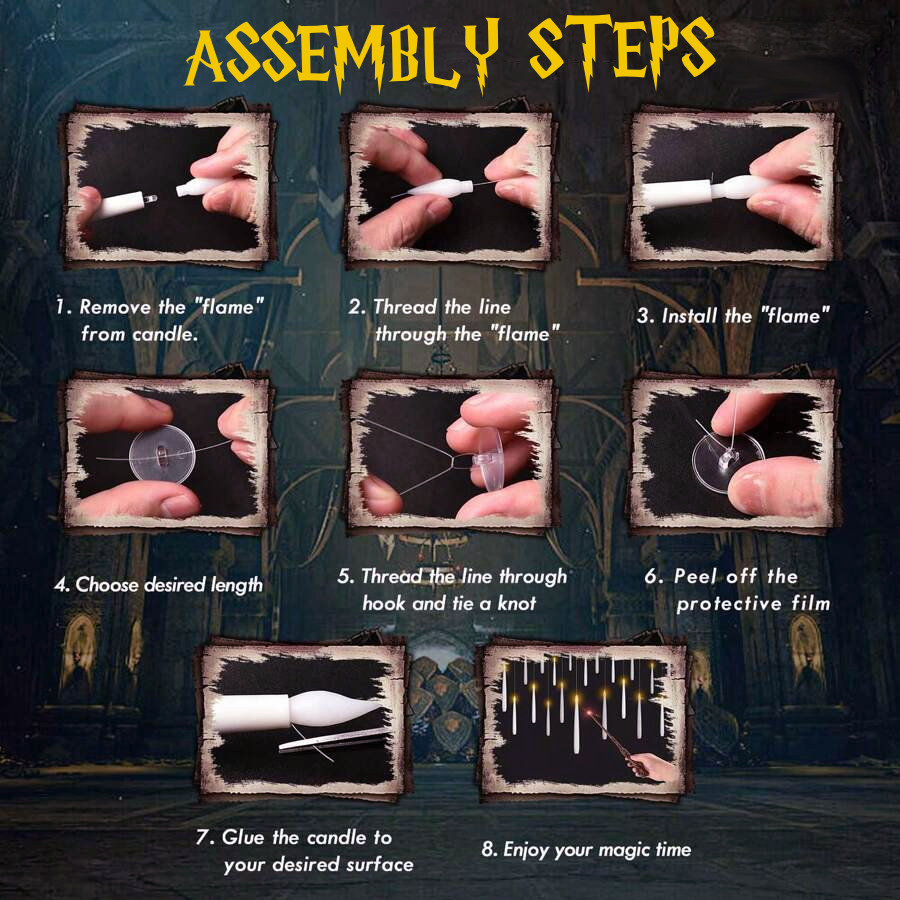 ASSEMBLY STEPS

1. Remove the "flame" from candle.

2. Thread the line through the "flame"

3. Install the "flame"

4. Choose desired length

5. Thread the line through hook and tie a knot

6. Peel off the protective film

7. Glue the candle to your desired surface

8. Enjoy your magic time